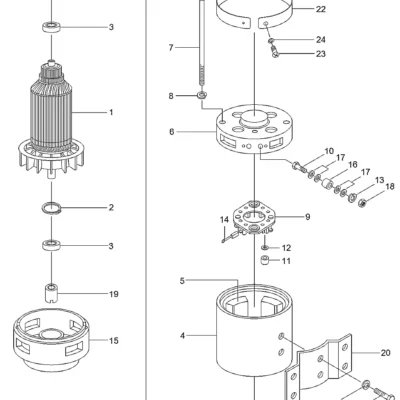 3
1
2
3
19
15
22
24
23
7
8
6
10
17
16
17
13
18
14
9
12
11
5
4
20